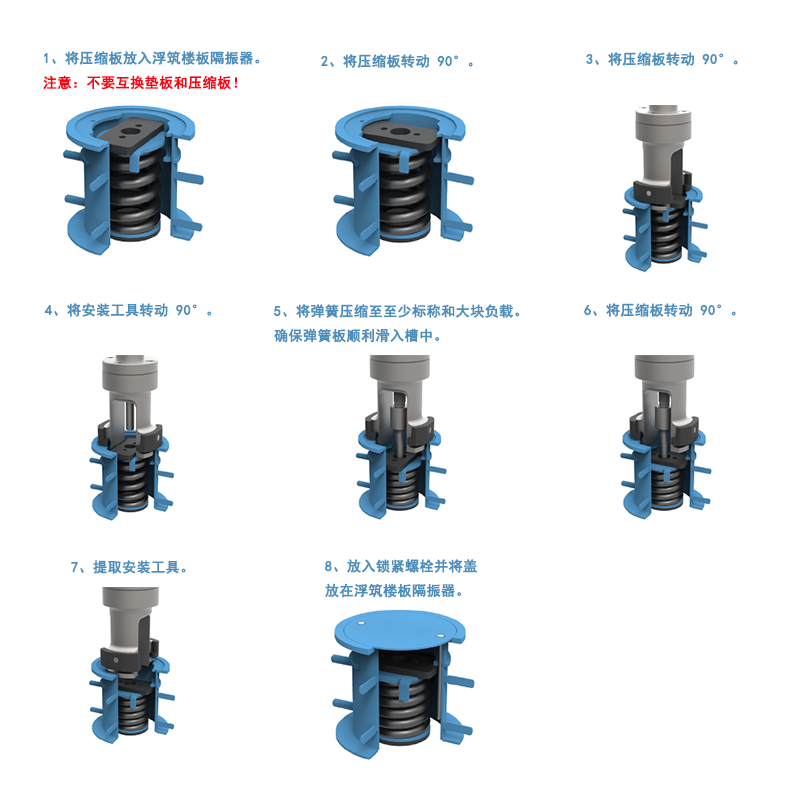 1、将压缩板放入浮筑楼板隔振器。
注意：不要互换垫板和压缩板！

2、将压缩板转动 90°。

3、将压缩板转动 90°。

4、将安装工具转动 90°。

5、将弹簧压缩至至少标称和大块负载。确保弹簧板顺利滑入槽中。

6、将压缩板转动 90°。

7、提取安装工具。

8、放入锁紧螺栓并将盖放在浮筑楼板隔振器。