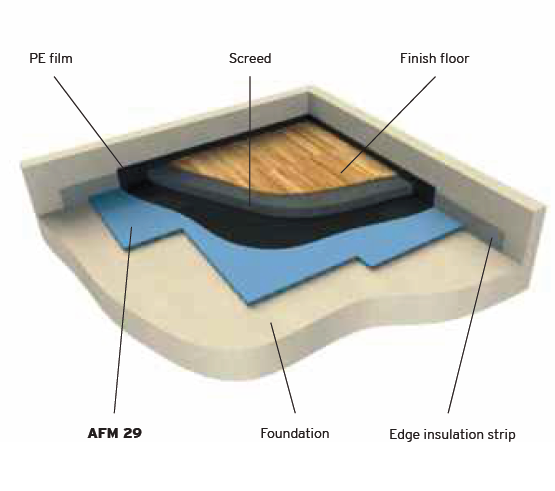 PE film

Screed

Finish floor

AFM 29

Foundation

Edge insulation strip